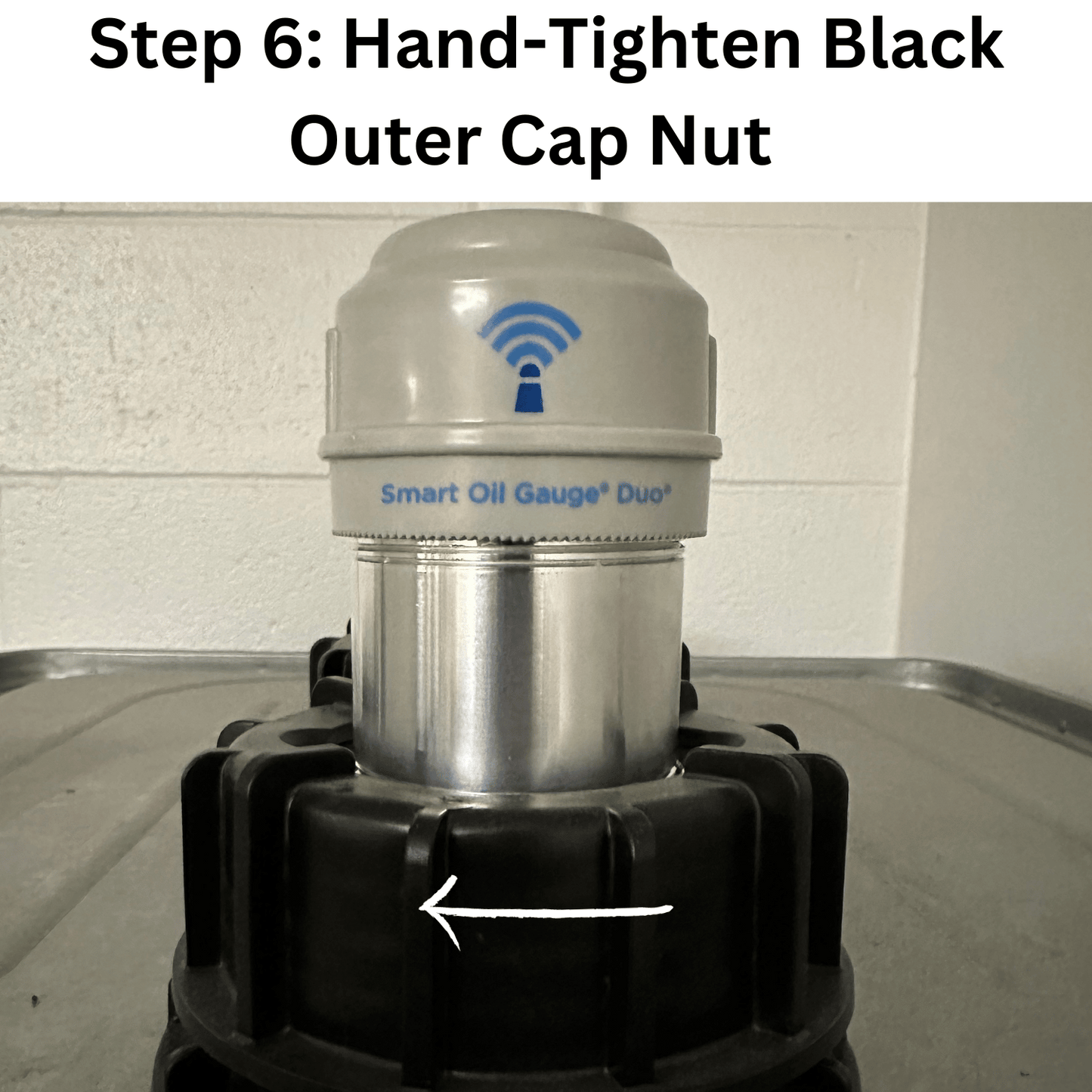 Step 6: Hand-Tighten Black Outer Cap Nut

Smart Oil Gauge® Duo®